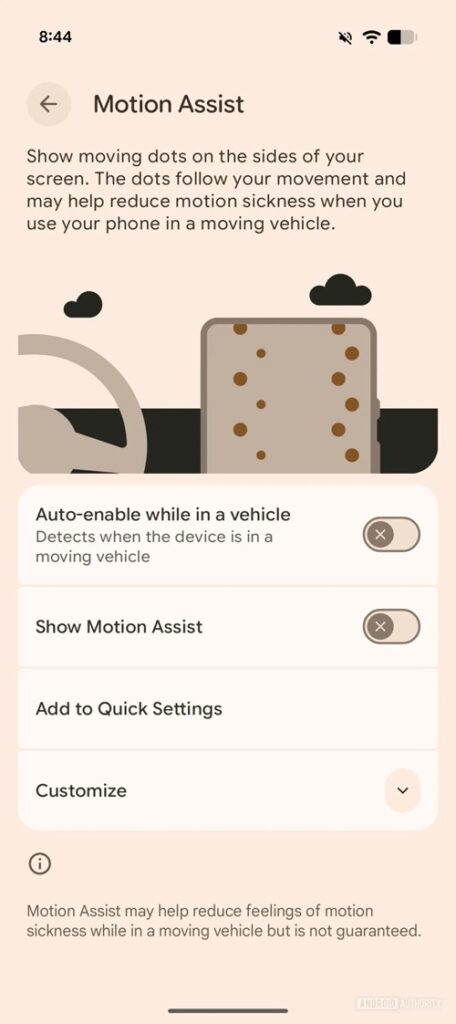 8:44

Motion Assist

Show moving dots on the sides of your screen. The dots follow your movement and may help reduce motion sickness when you use your phone in a moving vehicle.

Auto-enable while in a vehicle
Detects when the device is in a moving vehicle

Show Motion Assist

Add to Quick Settings

Customize

Motion Assist may help reduce feelings of motion sickness while in a moving vehicle but is not guaranteed.

ANDROID AUTHORITY